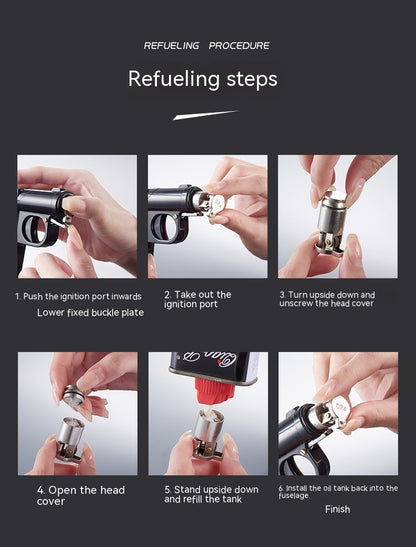 REFUELING PROCEDURE

Refueling steps

1. Push the ignition port inwards
Lower fixed buckle plate

2. Take out the ignition port

3. Turn upside down and unscrew the head cover

4. Open the head cover

5. Stand upside down and refill the tank

6. Install the oil tank back into the fuselage.
Finish